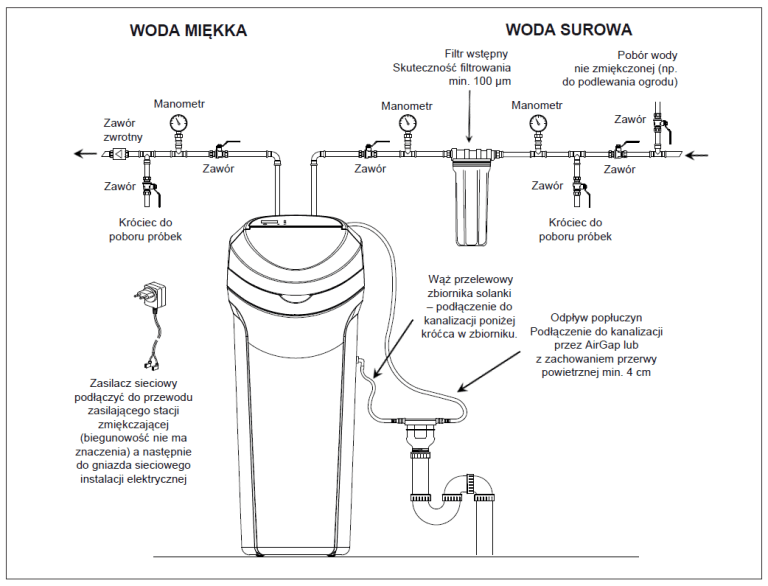 WODA MIĘKKA

WODA SUROWA

Filtr wstępny
Skuteczność filtrowania
min. 100 µm

Pobór wody
nie zmiękczonej (np.
do podlewania ogrodu)

Manometr

Zawór
zwrotny

Zawór

Zawór

Króciec do
poboru próbek

Manometr

Zawór

Manometr

Zawór

Zawór

Zawór

Króciec do
poboru próbek

Wąż przelewowy
zbiornika solanki
– podłączenie do
kanalizacji poniżej
króćca w zbiorniku.

Odpływ popłuczyn
Podłączenie do kanalizacji
przez AirGap lub
z zachowaniem przerwy
powietrznej min. 4 cm

Zasilacz sieciowy
podłączyć do przewodu
zasilającego stacji
zmiękczającej
(biegunowość nie ma
znaczenia) a następnie
do gniazda sieciowego
instalacji elektrycznej